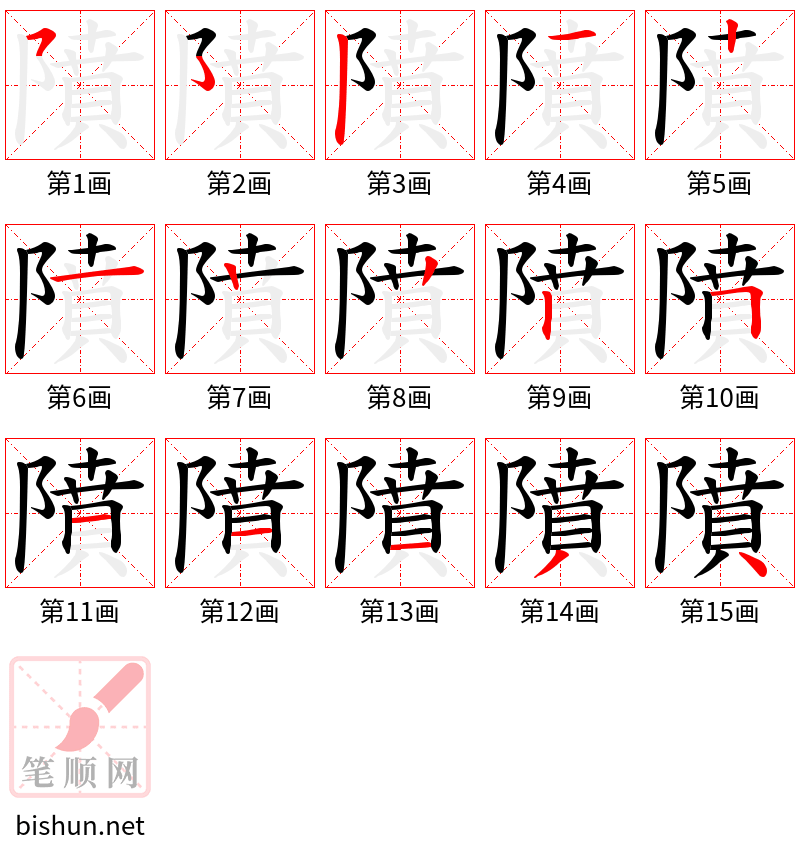 第1画 第2画 第3画 第4画 第5画

第6画 第7画 第8画 第9画 第10画

第11画 第12画 第13画 第14画 第15画

笔顺网

bishun.net