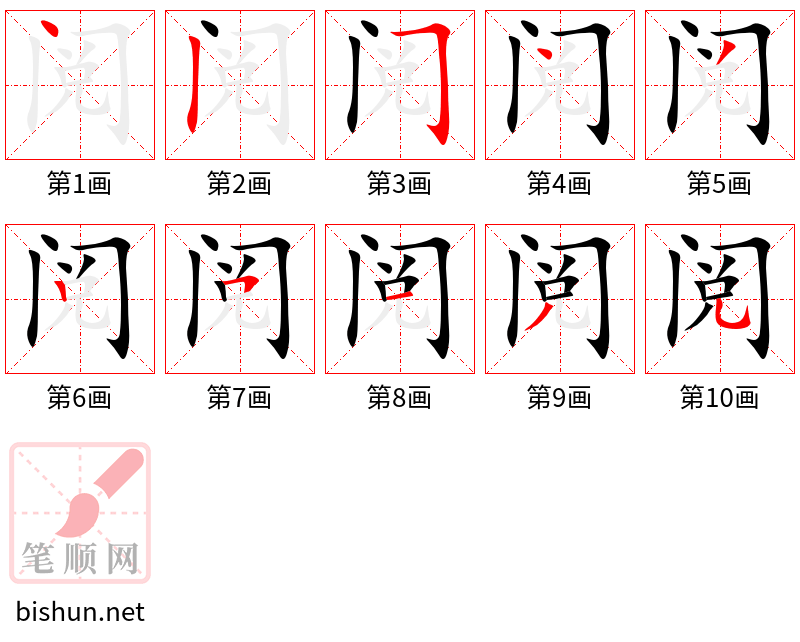 阅 阅 阅 阅 阅
第1画 第2画 第3画 第4画 第5画

阅 阅 阅 阅 阅
第6画 第7画 第8画 第9画 第10画

笔顺网
bishun.net