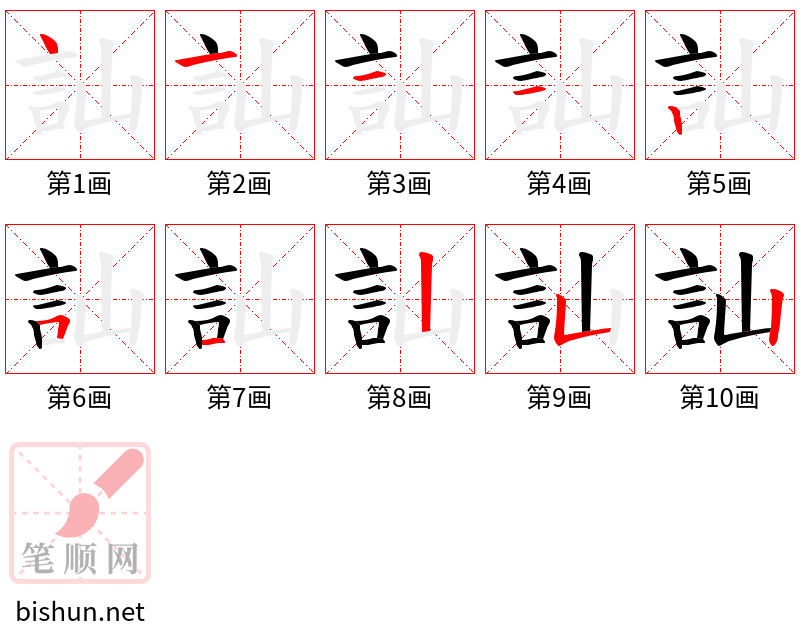 訕 訕 訕 訕 訕
第1画 第2画 第3画 第4画 第5画

訕 訕 訕 訕 訕
第6画 第7画 第8画 第9画 第10画

笔顺网
bishun.net