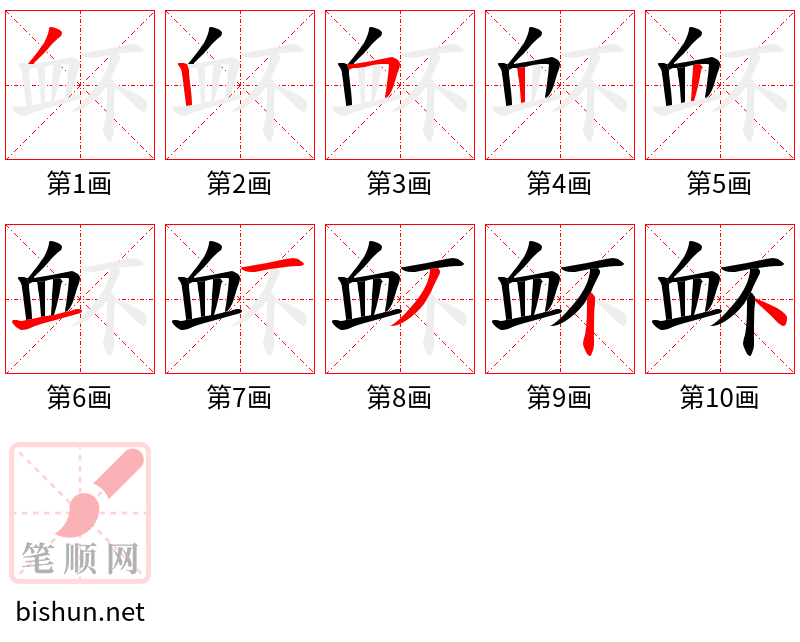 衃

第1画 第2画 第3画 第4画 第5画

第6画 第7画 第8画 第9画 第10画

笔顺网

bishun.net