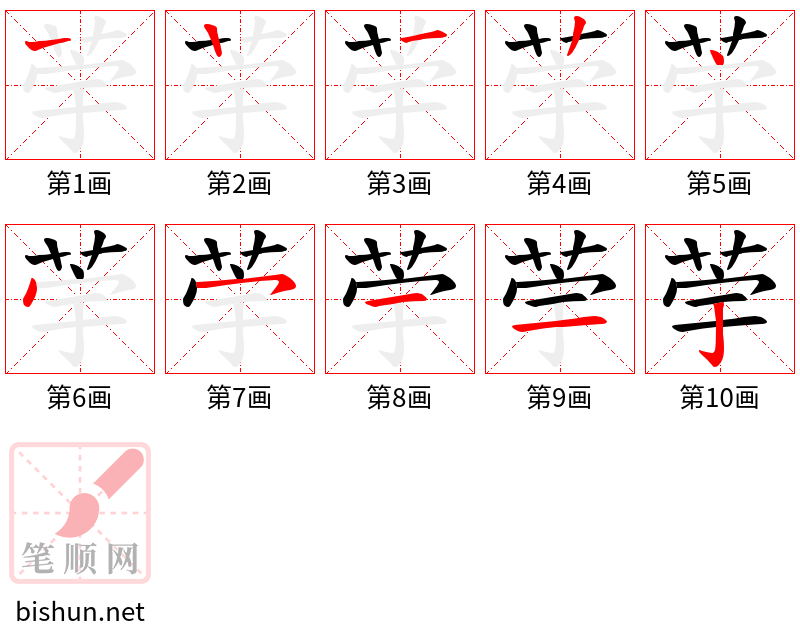 第1画 第2画 第3画 第4画 第5画

第6画 第7画 第8画 第9画 第10画

笔顺网

bishun.net