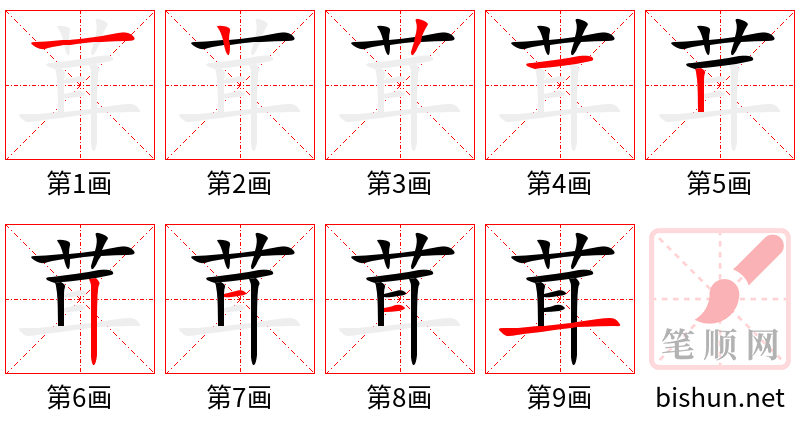 茸 茸 茸 茸 茸
第1画 第2画 第3画 第4画 第5画

茸 茸 茸 茸
第6画 第7画 第8画 第9画

笔顺网
bishun.net