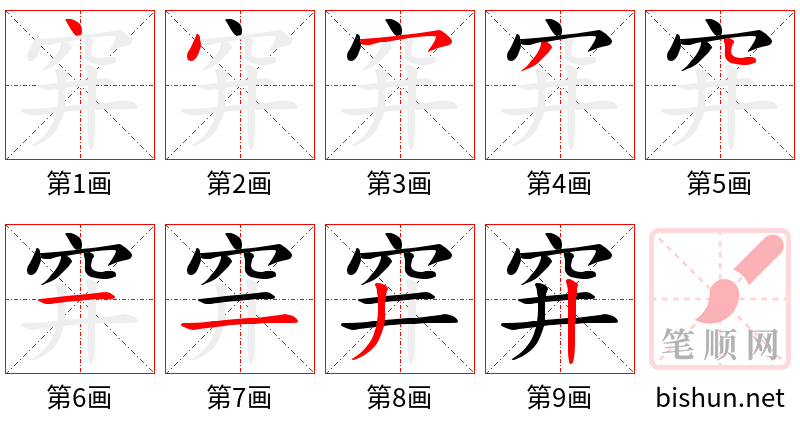 穽
第1画

穽
第2画

穽
第3画

穽
第4画

穽
第5画

穽
第6画

穽
第7画

穽
第8画

穽
第9画

笔顺网
bishun.net