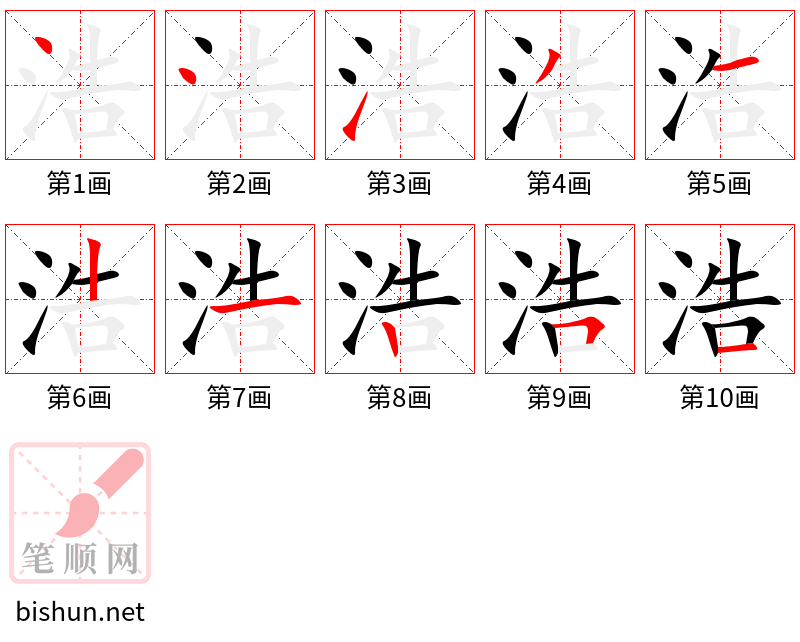 浩 第1画
浩 第2画
浩 第3画
浩 第4画
浩 第5画
浩 第6画
浩 第7画
浩 第8画
浩 第9画
浩 第10画

笔顺网
bishun.net