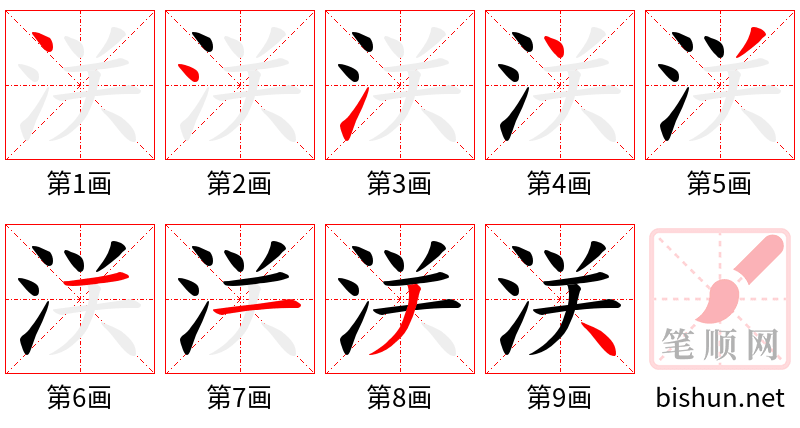 第1画 第2画 第3画 第4画 第5画

第6画 第7画 第8画 第9画

笔顺网
bishun.net