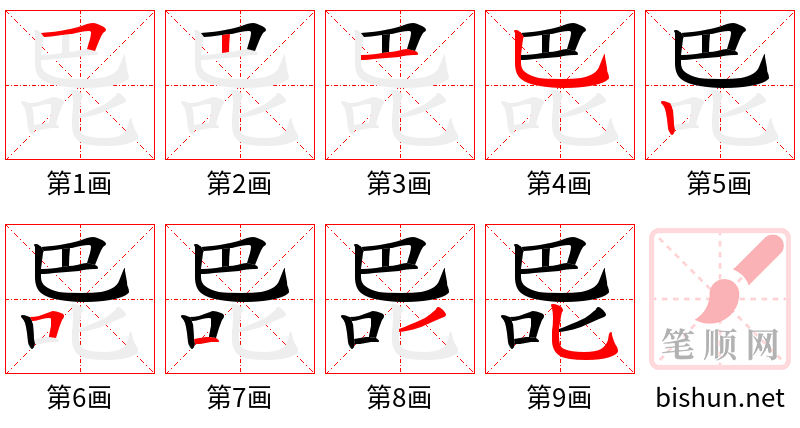 第1画 第2画 第3画 第4画 第5画

第6画 第7画 第8画 第9画

笔顺网
bishun.net