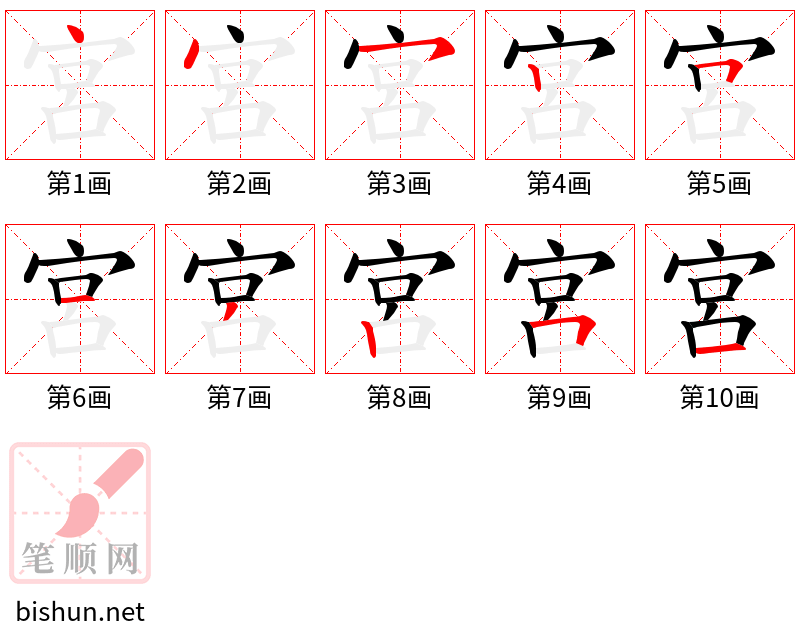 宮 宮 宮 宮 宮
第1画 第2画 第3画 第4画 第5画

宮 宮 宮 宮 宮
第6画 第7画 第8画 第9画 第10画

笔顺网
bishun.net