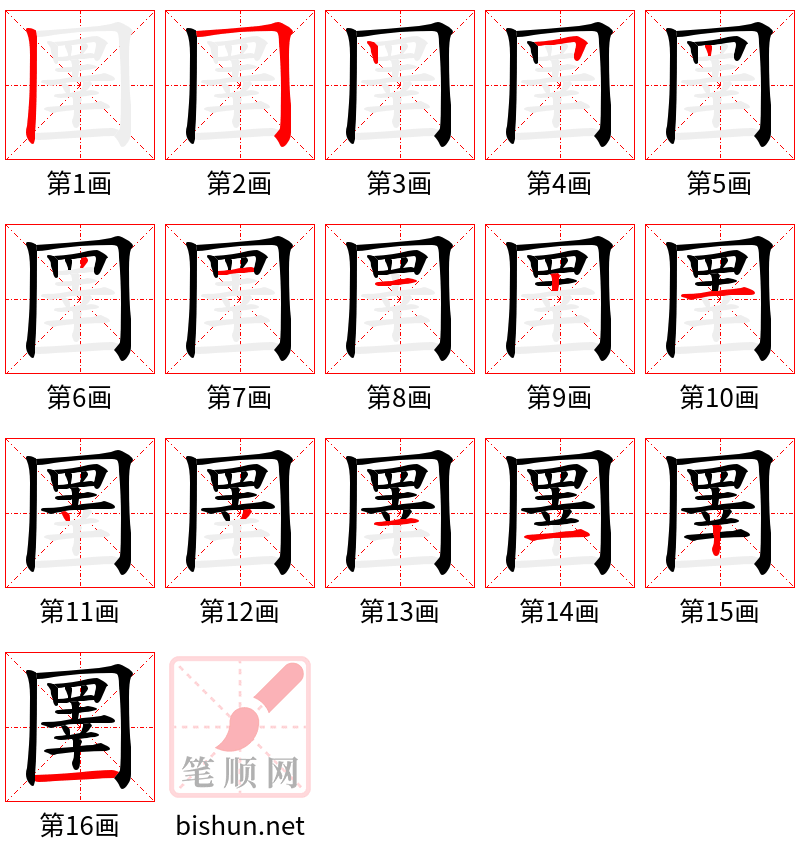 第1画 第2画 第3画 第4画 第5画

第6画 第7画 第8画 第9画 第10画

第11画 第12画 第13画 第14画 第15画

圛

第16画

笔顺网

bishun.net