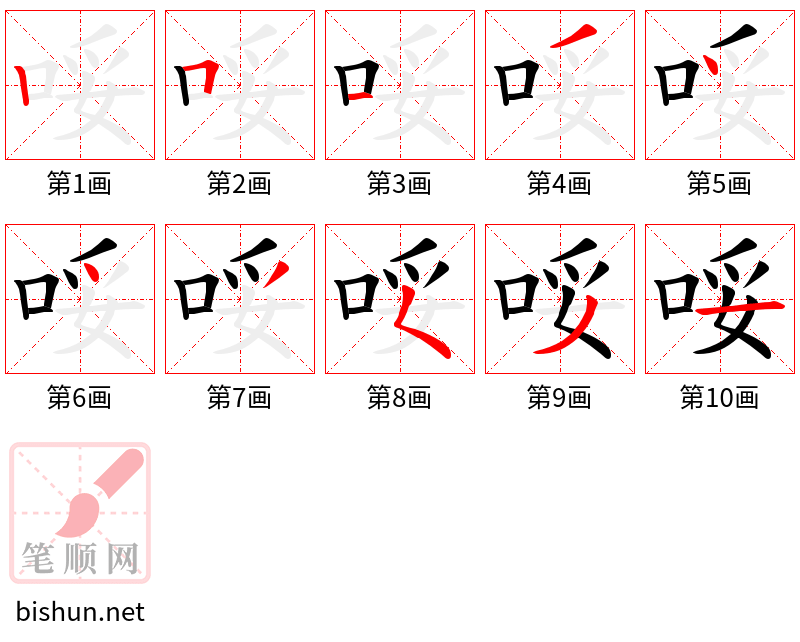 第1画 第2画 第3画 第4画 第5画

第6画 第7画 第8画 第9画 第10画

笔顺网

bishun.net