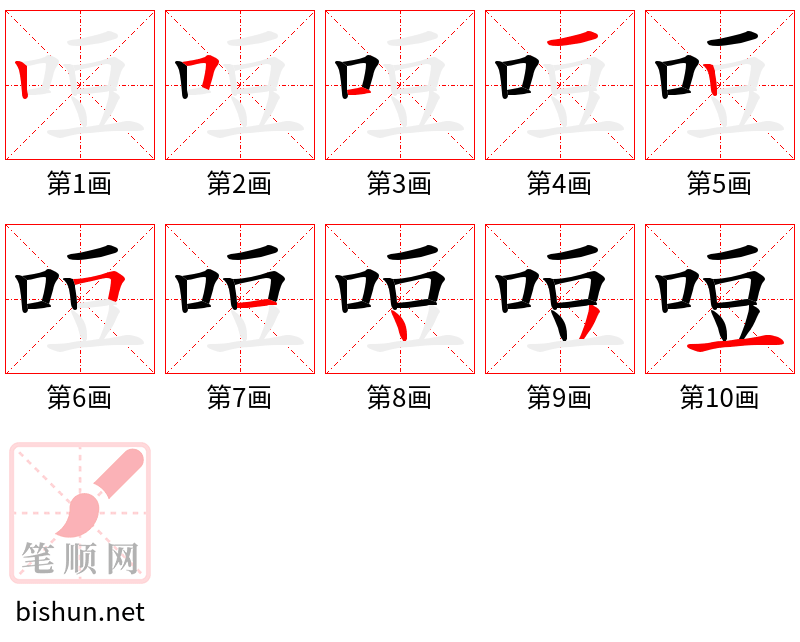 第1画 第2画 第3画 第4画 第5画

第6画 第7画 第8画 第9画 第10画

笔顺网

bishun.net