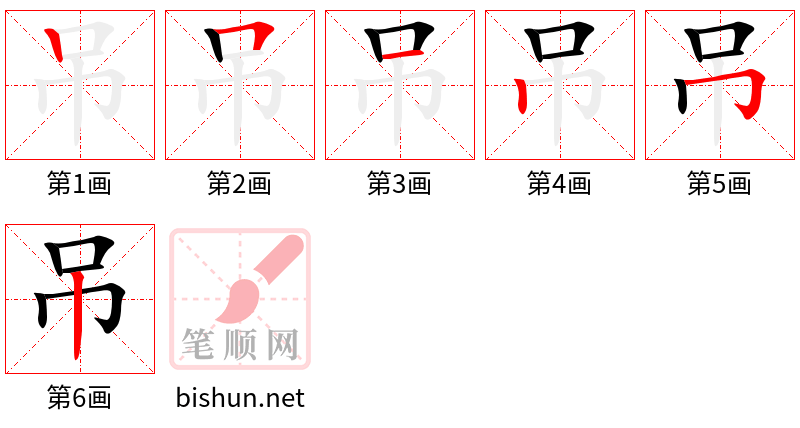 吊
第1画

吊
第2画

吊
第3画

吊
第4画

吊
第5画

吊
第6画

笔顺网
bishun.net